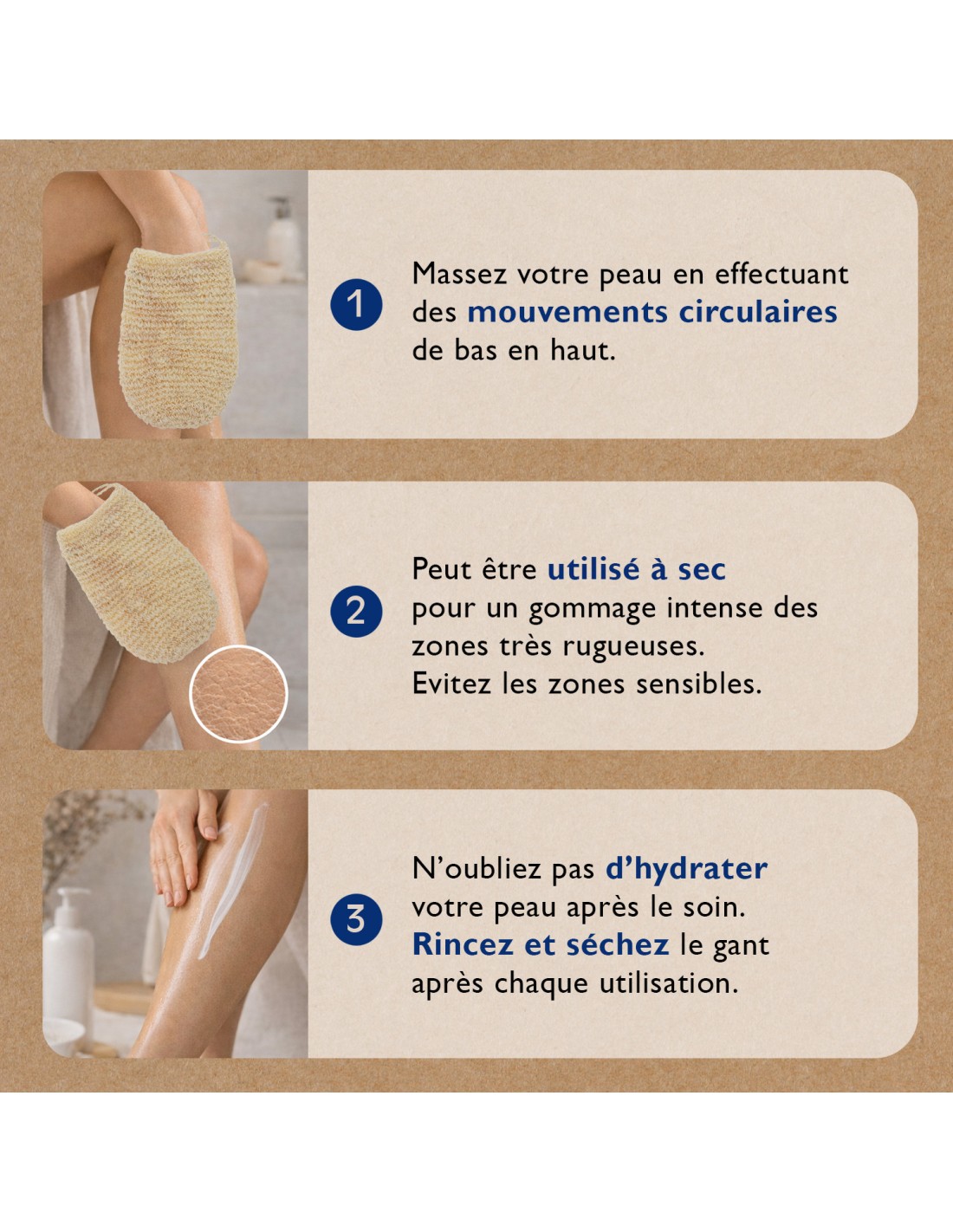 1

Massez votre peau en effectuant des mouvements circulaires de bas en haut.

2

Peut être utilisé à sec pour un gommage intense des zones très rugueuses. Evitez les zones sensibles.

3

N'oubliez pas d'hydrater votre peau après le soin. Rincez et séchez le gant après chaque utilisation.