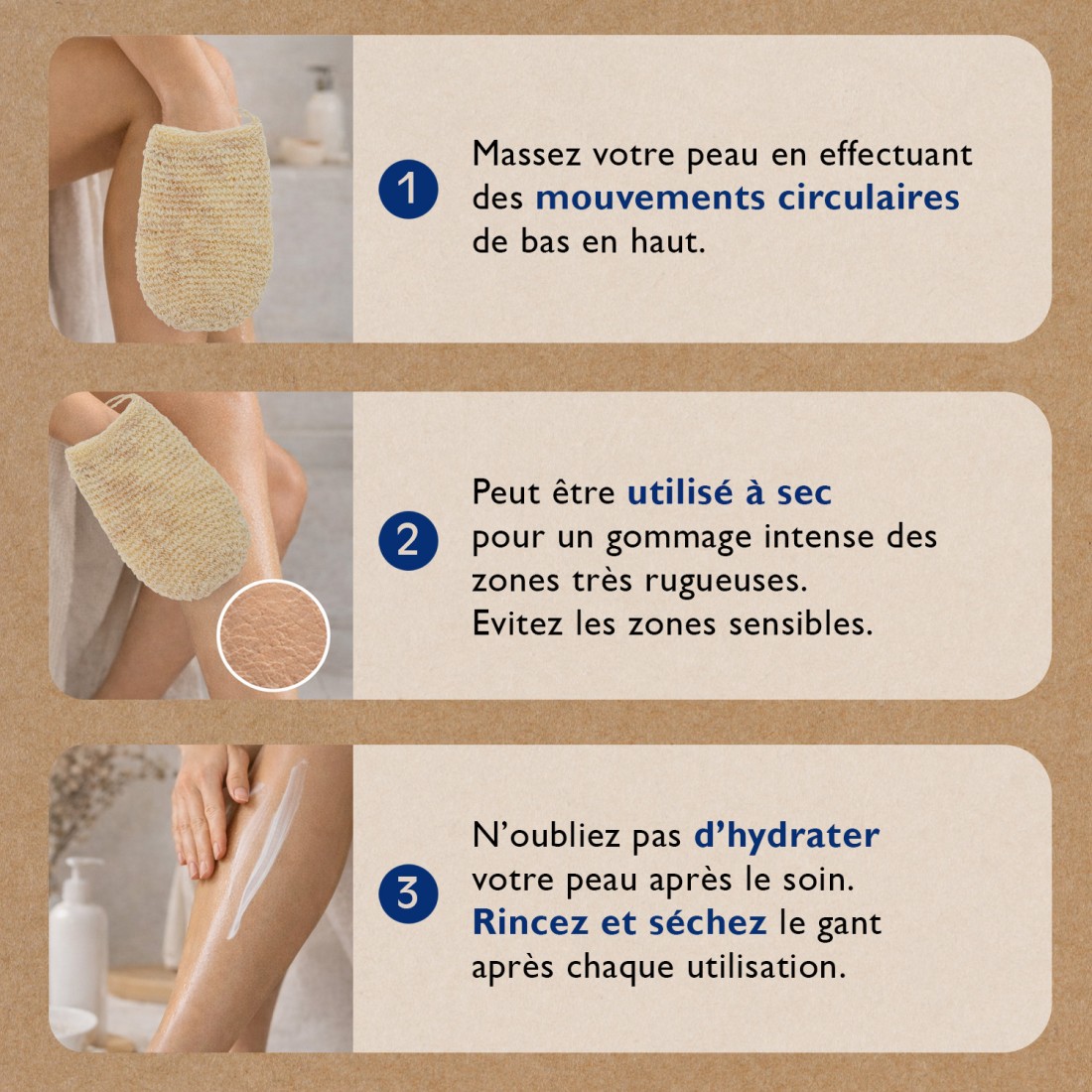 1 Massez votre peau en effectuant des mouvements circulaires de bas en haut.

2 Peut être utilisé à sec pour un gommage intense des zones très rugueuses. Evitez les zones sensibles.

3 N'oubliez pas d'hydrater votre peau après le soin. Rincez et séchez le gant après chaque utilisation.