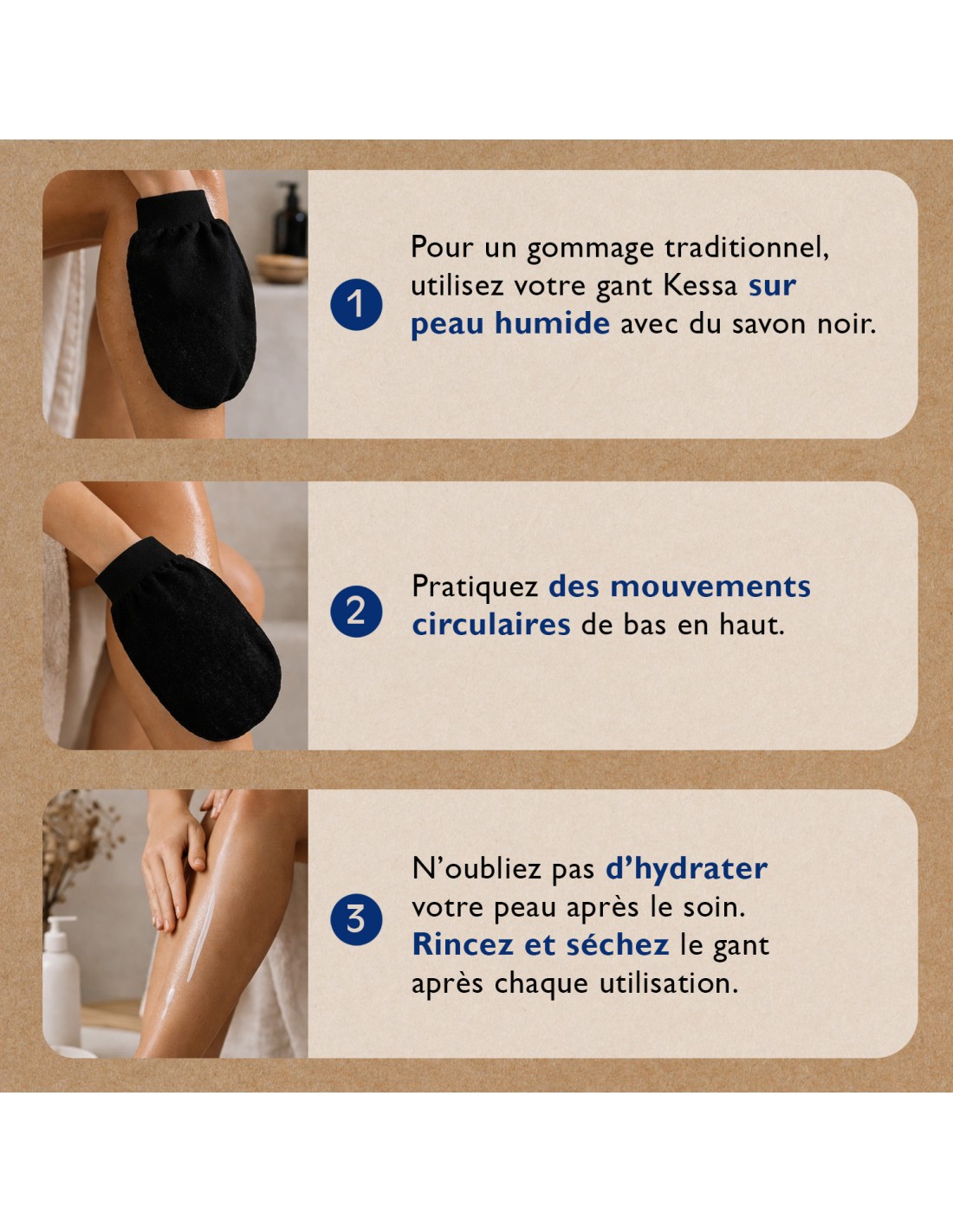 1

Pour un gommage traditionnel, utilisez votre gant Kessa sur peau humide avec du savon noir.

2

Pratiquez des mouvements circulaires de bas en haut.

3

N'oubliez pas d'hydrater votre peau après le soin. Rincez et séchez le gant après chaque utilisation.