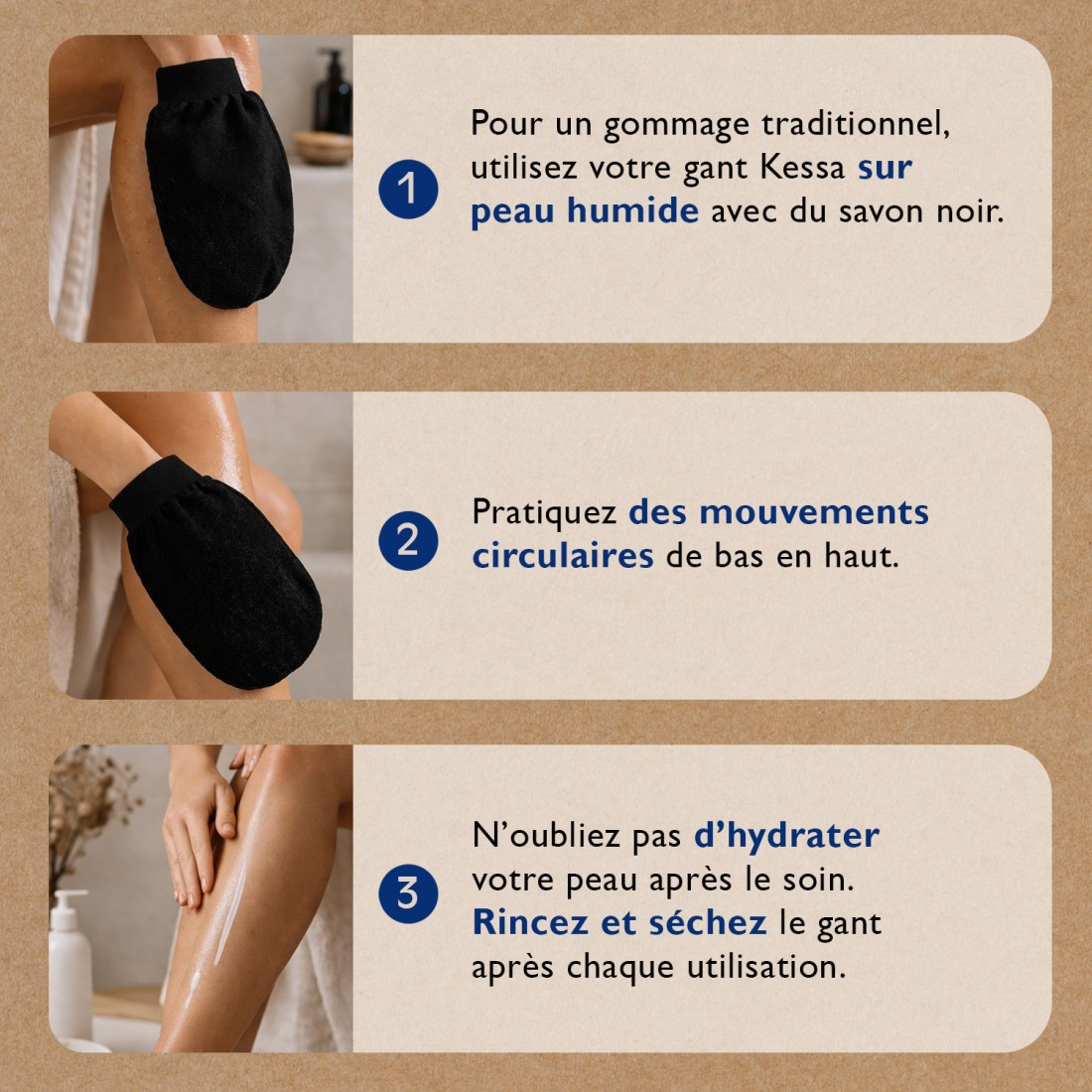 1

Pour un gommage traditionnel, utilisez votre gant Kessa sur peau humide avec du savon noir.

2

Pratiquez des mouvements circulaires de bas en haut.

3

N'oubliez pas d'hydrater votre peau après le soin. Rincez et séchez le gant après chaque utilisation.